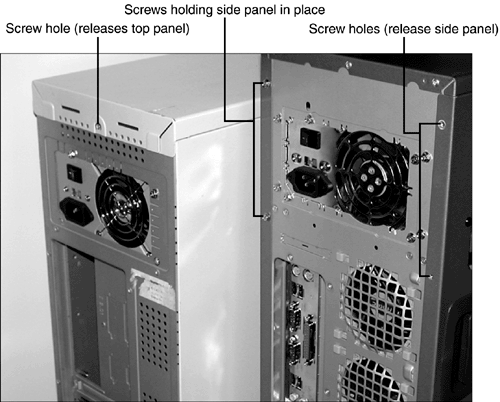 Screws holding side panel in place

Screw hole (releases top panel)

Screw holes (release side panel)