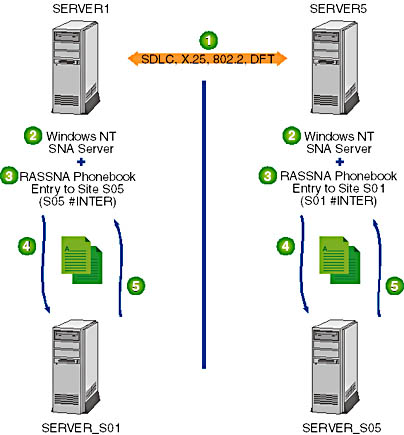 SERVER1

SERVER5

1

SDLC, X.25, 802.2, DFT

2 Windows NT SNA Server
+
3 RASSNA Phonebook Entry to Site S05 (S05 #INTER)

4

A

5

SERVER_S01

2 Windows NT SNA Server
+
3 RASSNA Phonebook Entry to Site S01 (S01 #INTER)

4

A

5

SERVER_S05