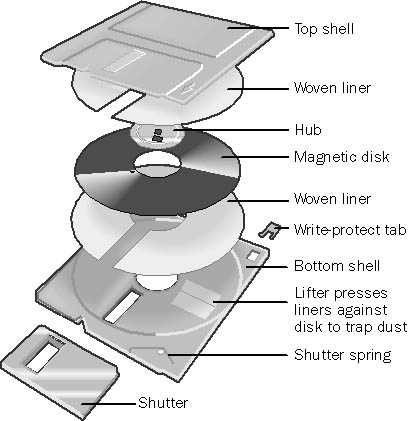 Top shell

Woven liner

Hub

Magnetic disk

Woven liner

Write-protect tab

Bottom shell

Lifter presses liners against disk to trap dust

Shutter spring

Shutter