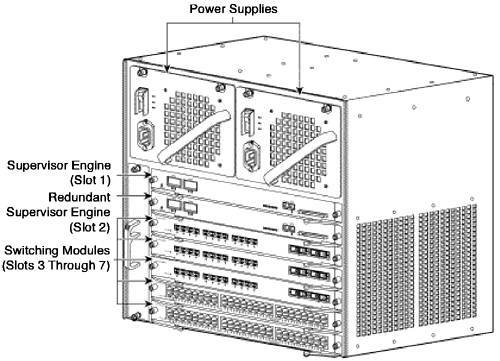 Power Supplies

Supervisor Engine (Slot 1)

Redundant Supervisor Engine (Slot 2)

Switching Modules (Slots 3 Through 7)