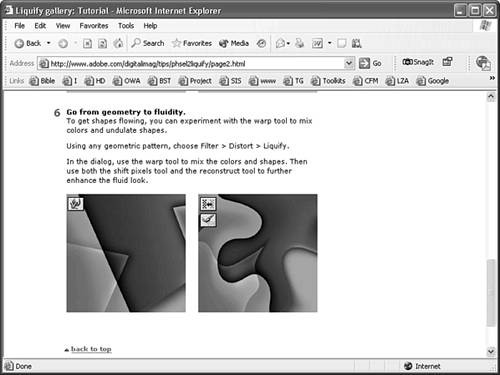 Liquify gallery: Tutorial - Microsoft Internet Explorer

File Edit View Favorites Tools Help

Back Search Favorites Media

Address http://www.adobe.com/digitalimag/tips/phsel2liquify/page2.html Go SnagIt

Links Bible I HD OWA BST Project SIS www TG Toolkits CFM LZA Google

6 Go from geometry to fluidity.
To get shapes flowing, you can experiment with the warp tool to mix colors and undulate shapes.

Using any geometric pattern, choose Filter > Distort > Liquify.

In the dialog, use the warp tool to mix the colors and shapes. Then use both the shift pixels tool and the reconstruct tool to further enhance the fluid look.

back to top

Done Internet