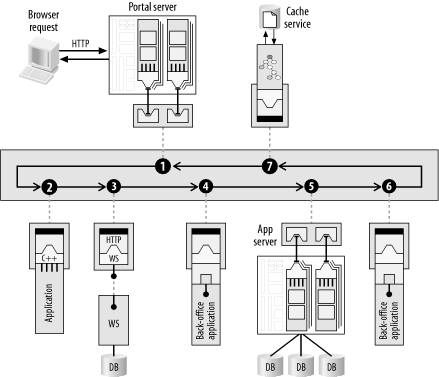 Browser request

HTTP

Portal server

Cache service

1

7

2

3

4

5

6

C++

Application

HTTP

WS

WS

DB

Back-office application

App server

DB

DB

DB

Back-office application