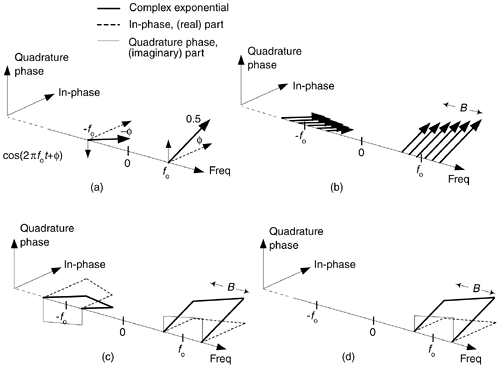 Complex exponential
In-phase, (real) part
Quadrature phase, (imaginary) part

Quadrature phase
In-phase
$-f_o$
$-\phi$
0.5
$\phi$
$\cos(2\pi f_o t+\phi)$
0
$f_o$
Freq
(a)

Quadrature phase
In-phase
$B$
$-f_o$
0
$f_o$
Freq
(b)

Quadrature phase
In-phase
$B$
$-f_o$
0
$f_o$
Freq
(c)

Quadrature phase
In-phase
$B$
$-f_o$
0
$f_o$
Freq
(d)