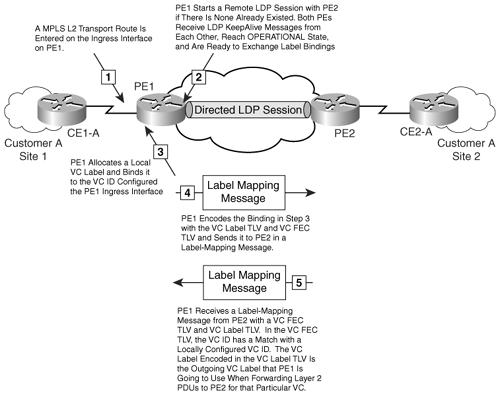 A MPLS L2 Transport Route Is Entered on the Ingress Interface on PE1.

PE1 Starts a Remote LDP Session with PE2 if There Is None Already Existed. Both PEs Receive LDP KeepAlive Messages from Each Other, Reach OPERATIONAL State, and Are Ready to Exchange Label Bindings

1

2

PE1

Directed LDP Session

CE1-A

PE2

CE2-A

Customer A Site 1

Customer A Site 2

3

PE1 Allocates a Local VC Label and Binds it to the VC ID Configured the PE1 Ingress Interface

4

Label Mapping Message

PE1 Encodes the Binding in Step 3 with the VC Label TLV and VC FEC TLV and Sends it to PE2 in a Label-Mapping Message.

Label Mapping Message

5

PE1 Receives a Label-Mapping Message from PE2 with a VC FEC TLV and VC Label TLV. In the VC FEC TLV, the VC ID has a Match with a Locally Configured VC ID. The VC Label Encoded in the VC Label TLV Is the Outgoing VC Label that PE1 Is Going to Use When Forwarding Layer 2 PDUs to PE2 for that Particular VC.