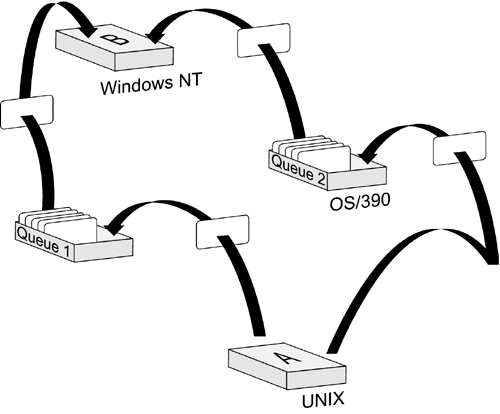 B
Windows NT
Queue 2
OS/390
Queue 1
A
UNIX