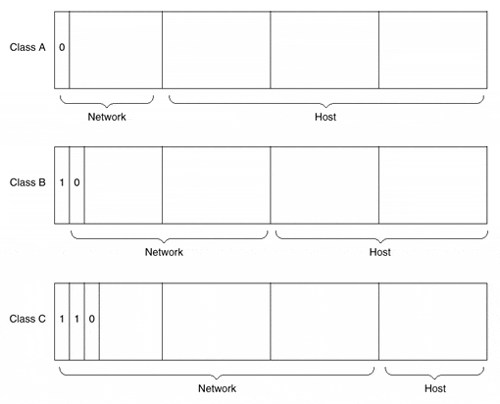 Class A 0

Network Host

Class B 1 0

Network Host

Class C 1 1 0

Network Host