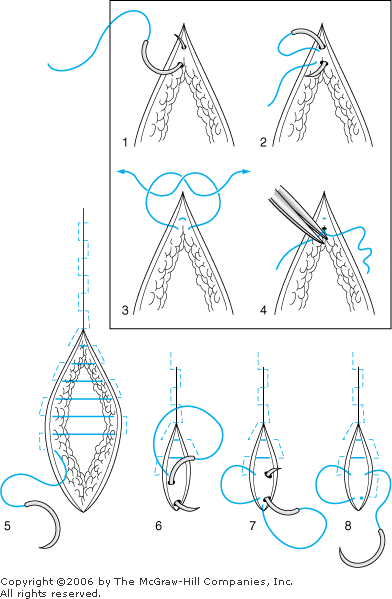 1
2
3
4
5
6
7
8

Copyright ©2006 by The McGraw-Hill Companies, Inc.
All rights reserved.