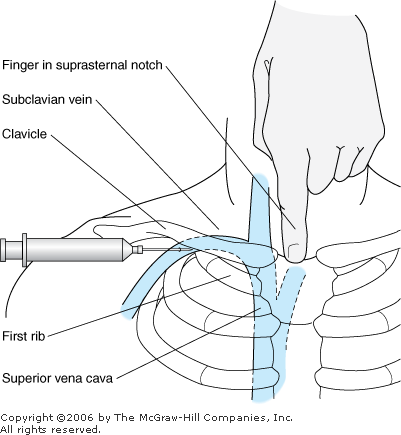 Finger in suprasternal notch

Subclavian vein

Clavicle

First rib

Superior vena cava

Copyright ©2006 by The McGraw-Hill Companies, Inc.
All rights reserved.