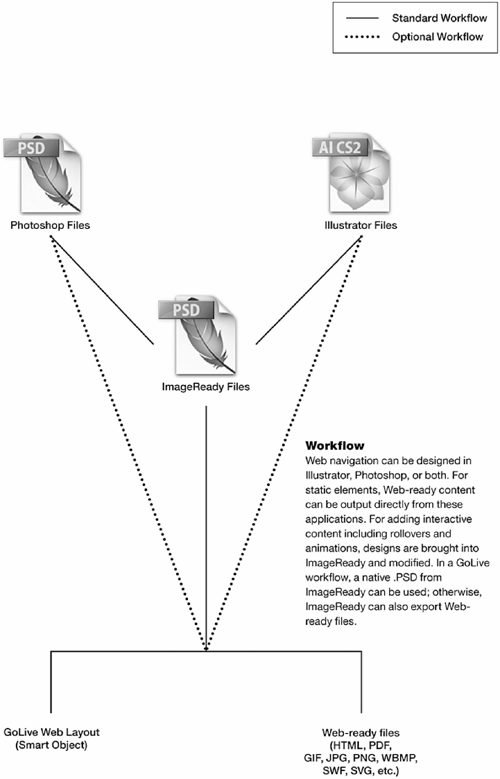 Standard Workflow
Optional Workflow

PSD
Photoshop Files

AI CS2
Illustrator Files

PSD
ImageReady Files

**Workflow**
Web navigation can be designed in Illustrator, Photoshop, or both. For static elements, Web-ready content can be output directly from these applications. For adding interactive content including rollovers and animations, designs are brought into ImageReady and modified. In a GoLive workflow, a native .PSD from ImageReady can be used; otherwise, ImageReady can also export Web-ready files.

GoLive Web Layout (Smart Object)

Web-ready files (HTML, PDF, GIF, JPG, PNG, WBMP, SWF, SVG, etc.)