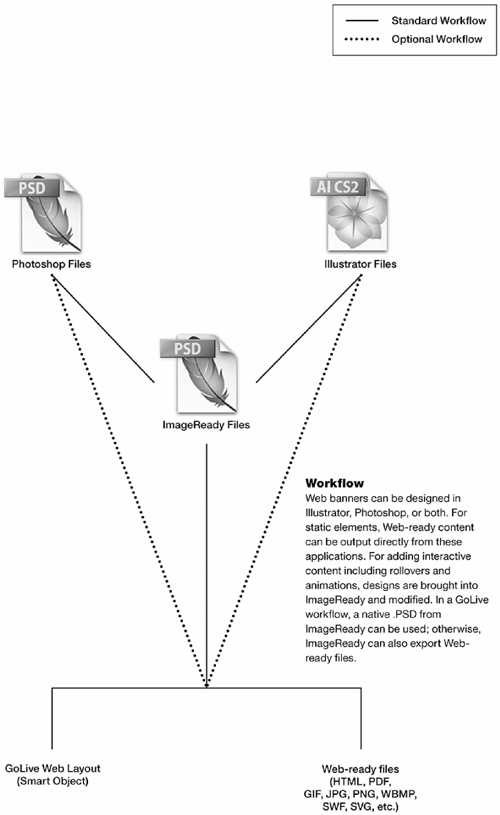 Standard Workflow
Optional Workflow

PSD
Photoshop Files

AI CS2
Illustrator Files

PSD
ImageReady Files

**Workflow**
Web banners can be designed in Illustrator, Photoshop, or both. For static elements, Web-ready content can be output directly from these applications. For adding interactive content including rollovers and animations, designs are brought into ImageReady and modified. In a GoLive workflow, a native .PSD from ImageReady can be used; otherwise, ImageReady can also export Web-ready files.

GoLive Web Layout
(Smart Object)

Web-ready files
(HTML, PDF, GIF, JPG, PNG, WBMP, SWF, SVG, etc.)