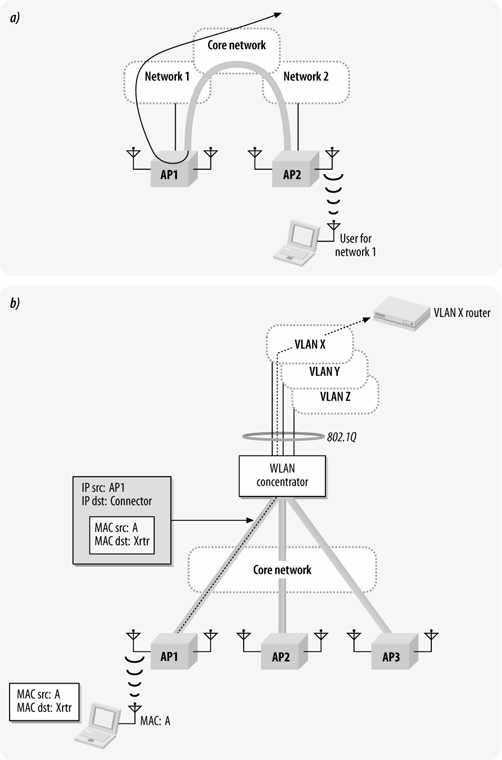 a)

Core network

Network 1

Network 2

AP1

AP2

User for network 1

b)

VLAN X router

VLAN X

VLAN Y

VLAN Z

802.1Q

WLAN concentrator

IP src: AP1
IP dst: Connector

MAC src: A
MAC dst: Xrtr

Core network

AP1

AP2

AP3

MAC src: A
MAC dst: Xrtr

MAC: A