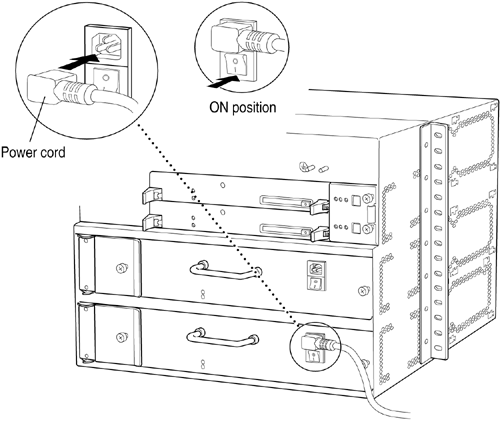 ON position

Power cord