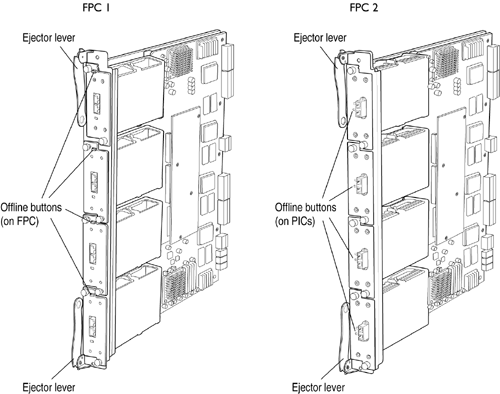 FPC 1

Ejector lever

Offline buttons (on FPC)

Ejector lever

FPC 2

Ejector lever

Offline buttons (on PICs)

Ejector lever