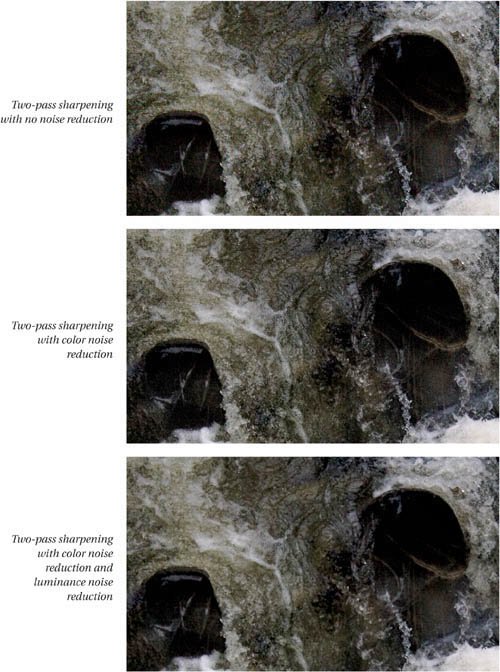 Two-pass sharpening with no noise reduction

Two-pass sharpening with color noise reduction

Two-pass sharpening with color noise reduction and luminance noise reduction