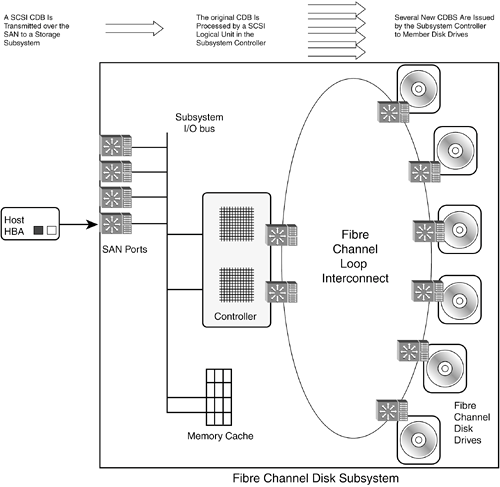 A SCSI CDB Is Transmitted over the SAN to a Storage Subsystem

The original CDB Is Processed by a SCSI Logical Unit in the Subsystem Controller

Several New CDBS Are Issued by the Subsystem Controller to Member Disk Drives

Subsystem I/O bus

Host HBA

SAN Ports

Controller

Fibre Channel Loop Interconnect

Memory Cache

Fibre Channel Disk Drives

Fibre Channel Disk Subsystem