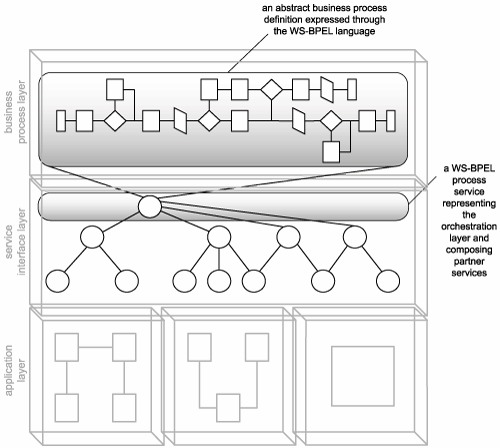 an abstract business process definition expressed through the WS-BPEL language

business process layer

a WS-BPEL process service representing the orchestration layer and composing partner services

service interface layer

application layer