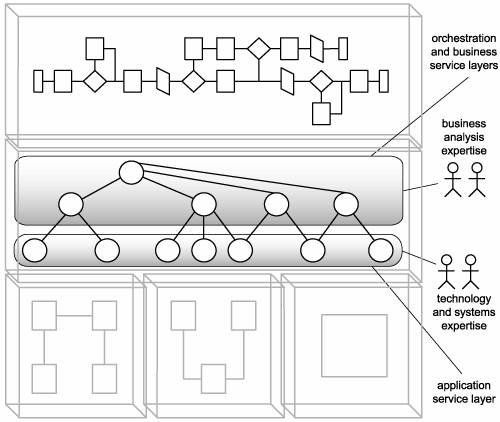 orchestration and business service layers

business analysis expertise

technology and systems expertise

application service layer