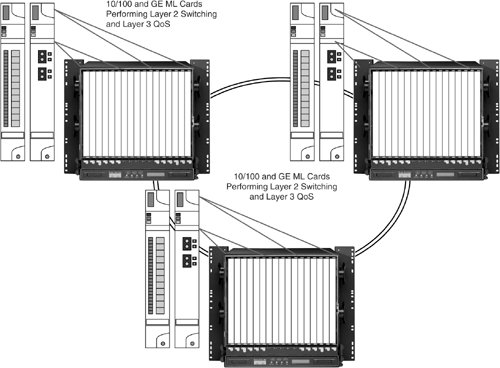 10/100 and GE ML Cards
Performing Layer 2 Switching
and Layer 3 QoS

10/100 and GE ML Cards
Performing Layer 2 Switching
and Layer 3 QoS