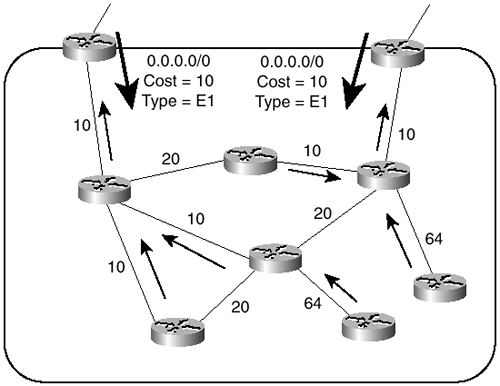 0.0.0.0/0
Cost = 10
Type = E1

0.0.0.0/0
Cost = 10
Type = E1

10

10

20

10

10

20

64

10

20

64