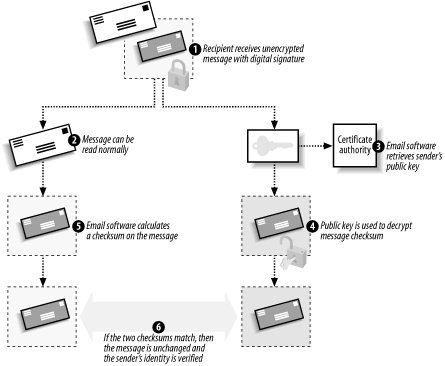 1 Recipient receives unencrypted message with digital signature

2 Message can be read normally

Certificate authority

3 Email software retrieves sender's public key

5 Email software calculates a checksum on the message

4 Public key is used to decrypt message checksum

6 If the two checksums match, then the message is unchanged and the sender's identity is verified