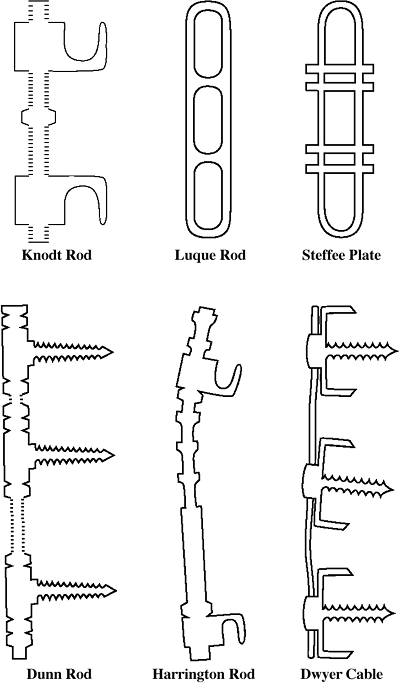 Knodt Rod

Luque Rod

Steffee Plate

Dunn Rod

Harrington Rod

Dwyer Cable