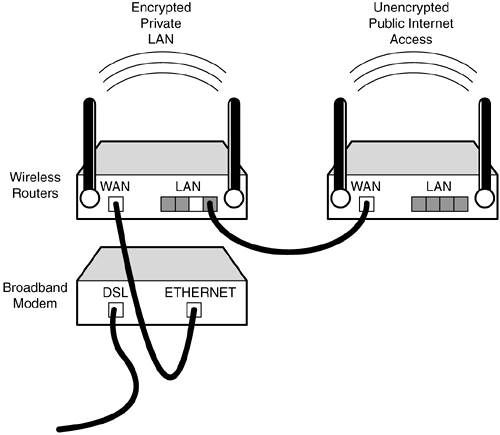 Encrypted
Private
LAN

Unencrypted
Public Internet
Access

Wireless
Routers

WAN
LAN

WAN
LAN

Broadband
Modem

DSL
ETHERNET