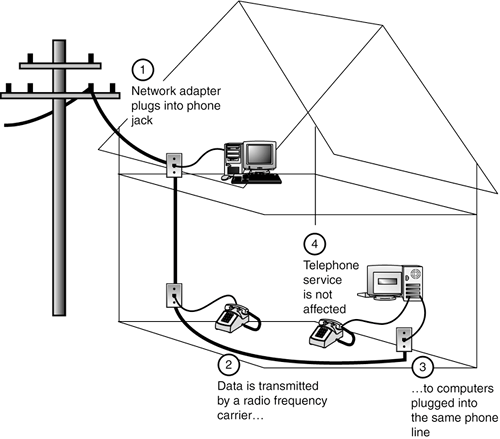 1
Network adapter plugs into phone jack

4
Telephone service is not affected

2
Data is transmitted by a radio frequency carrier…

3
…to computers plugged into the same phone line