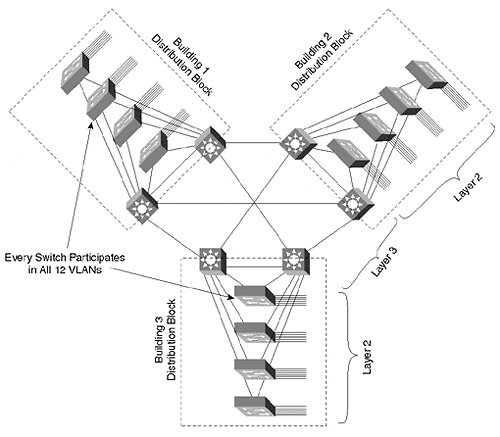 Building 1
Distribution Block

Building 2
Distribution Block

Layer 2

Layer 3

Every Switch Participates
in All 12 VLANs

Building 3
Distribution Block

Layer 2