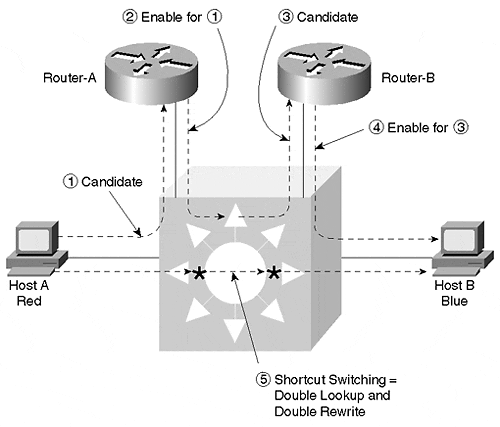 ② Enable for ①

③ Candidate

Router-A

Router-B

④ Enable for ③

① Candidate

Host A
Red

Host B
Blue

⑤ Shortcut Switching =
Double Lookup and
Double Rewrite