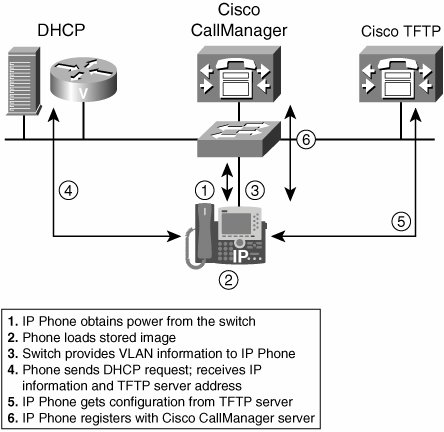 DHCP

Cisco CallManager

Cisco TFTP

V

6

4

1

3

5

IP

2

1. IP Phone obtains power from the switch
2. Phone loads stored image
3. Switch provides VLAN information to IP Phone
4. Phone sends DHCP request; receives IP information and TFTP server address
5. IP Phone gets configuration from TFTP server
6. IP Phone registers with Cisco CallManager server