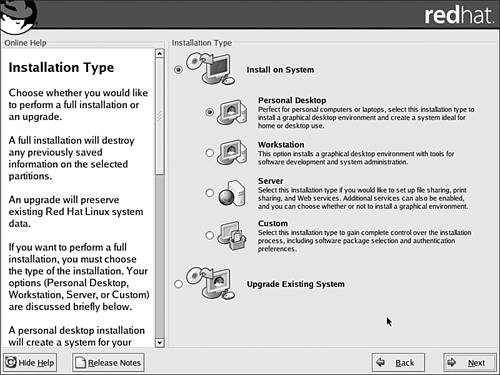 redhat.

Online Help

Installation Type

Choose whether you would like to perform a full installation or an upgrade.

A full installation will destroy any previously saved information on the selected partitions.

An upgrade will preserve existing Red Hat Linux system data.

If you want to perform a full installation, you must choose the type of the installation. Your options (Personal Desktop, Workstation, Server, or Custom) are discussed briefly below.

A personal desktop installation will create a system for your

Installation Type

Install on System

Personal Desktop
Perfect for personal computers or laptops, select this installation type to install a graphical desktop environment and create a system ideal for home or desktop use.

Workstation
This option installs a graphical desktop environment with tools for software development and system administration.

Server
Select this installation type if you would like to set up file sharing, print sharing, and Web services. Additional services can also be enabled, and you can choose whether or not to install a graphical environment.

Custom
Select this installation type to gain complete control over the installation process, including software package selection and authentication preferences.

Upgrade Existing System

Hide Help

Release Notes

Back

Next