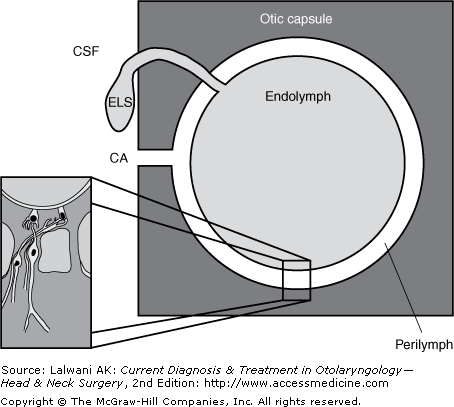 Otic capsule

CSF

ELS

Endolymph

CA

Perilymph

Source: Lalwani AK: Current Diagnosis & Treatment in Otolaryngology—Head & Neck Surgery, 2nd Edition: http://www.accessmedicine.com

Copyright © The McGraw-Hill Companies, Inc. All rights reserved.