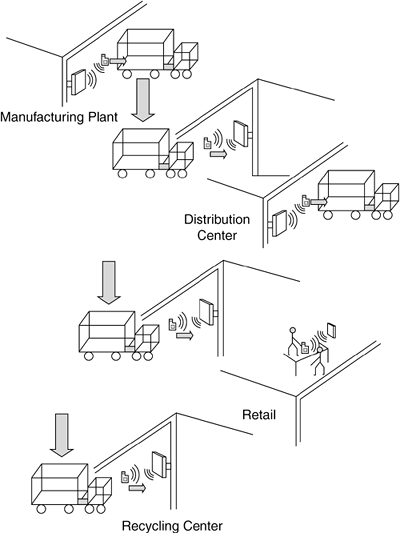 Manufacturing Plant

Distribution Center

Retail

Recycling Center