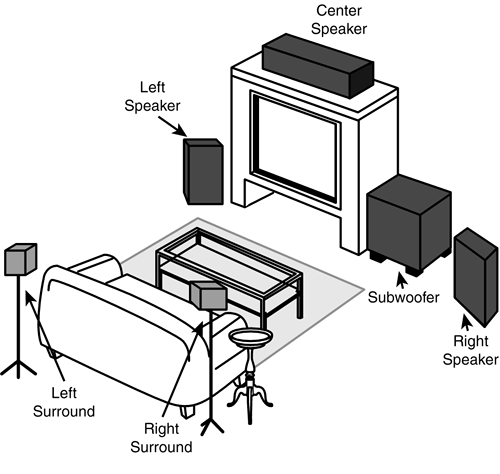 Center Speaker

Left Speaker

Subwoofer

Right Speaker

Left Surround

Right Surround