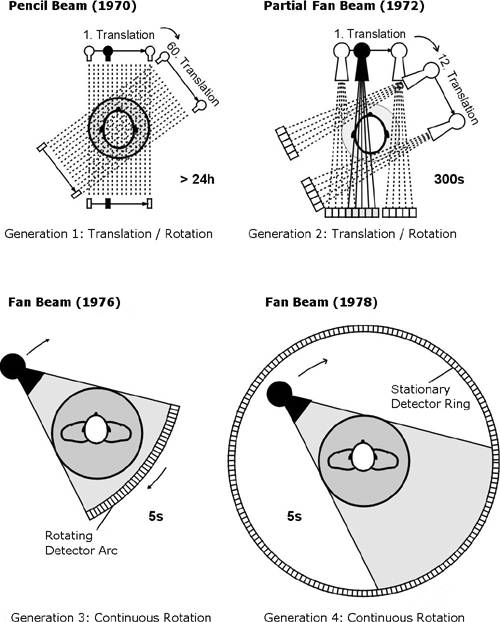 Pencil Beam (1970)

1. Translation

60. Translation

> 24h

Generation 1: Translation / Rotation

Partial Fan Beam (1972)

1. Translation

12. Translation

300s

Generation 2: Translation / Rotation

Fan Beam (1976)

5s

Rotating Detector Arc

Generation 3: Continuous Rotation

Fan Beam (1978)

Stationary Detector Ring

5s

Generation 4: Continuous Rotation