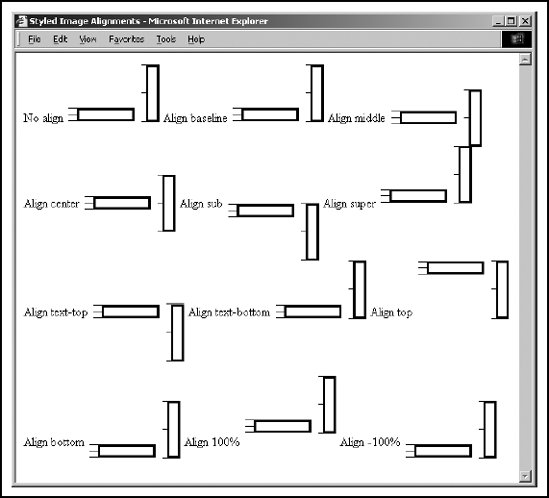 Styled Image Alignments - Microsoft Internet Explorer

File Edit View Favorites Tools Help

No align Align baseline Align middle

Align center Align sub Align super

Align text-top Align text-bottom Align top

Align bottom Align 100% Align -100%