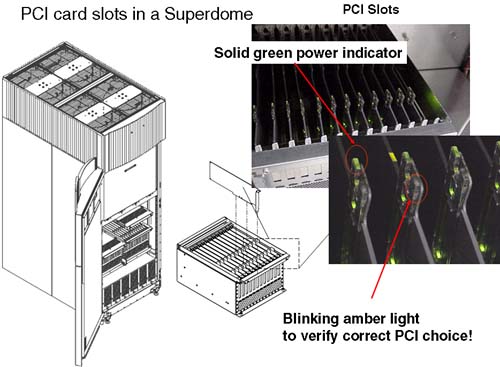 PCI card slots in a Superdome

PCI Slots

Solid green power indicator

Blinking amber light to verify correct PCI choice!