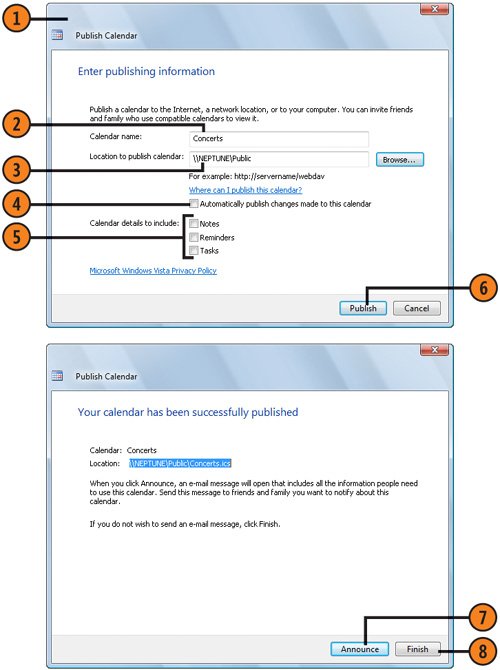 1

Publish Calendar

Enter publishing information

Publish a calendar to the Internet, a network location, or to your computer. You can invite friends and family who use compatible calendars to view it.

2

Calendar name: Concerts

3

Location to publish calendar: \\NEPTUNE\Public Browse...

For example: http://servername/webdav

Where can I publish this calendar?

4

Automatically publish changes made to this calendar

5

Calendar details to include: Notes
Reminders
Tasks

Microsoft Windows Vista Privacy Policy

6

Publish Cancel

Publish Calendar

Your calendar has been successfully published

Calendar: Concerts
Location: \\NEPTUNE\Public\Concerts.ics

When you click Announce, an e-mail message will open that includes all the information people need to use this calendar. Send this message to friends and family you want to notify about this calendar.

If you do not wish to send an e-mail message, click Finish.

7

Announce Finish

8