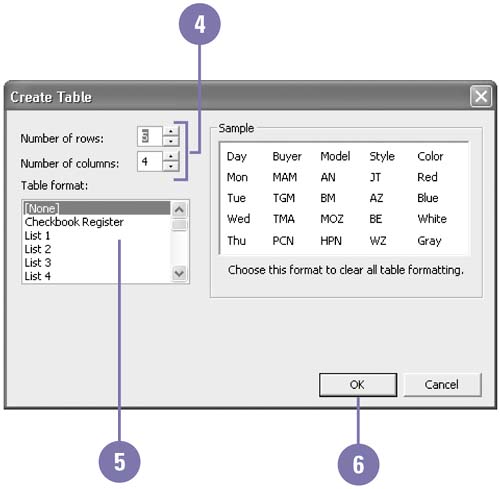 4

Create Table

Number of rows: 3

Number of columns: 4

Table format:

[None]
Checkbook Register
List 1
List 2
List 3
List 4

Sample

| Day | Buyer | Model | Style | Color |
|---|---|---|---|---|
| Mon | MAM | AN | JT | Red |
| Tue | TGM | BM | AZ | Blue |
| Wed | TMA | MOZ | BE | White |
| Thu | PCN | HPN | WZ | Gray |

Choose this format to clear all table formatting.

OK

Cancel

5

6