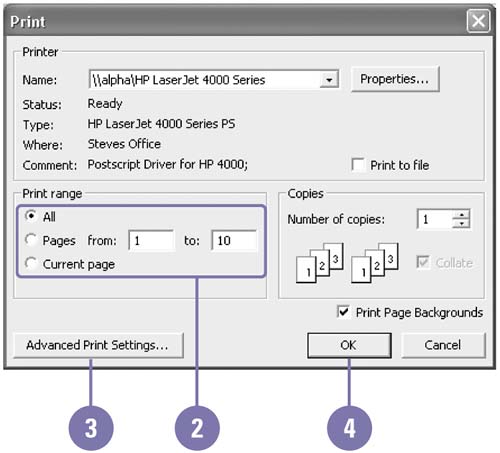 Print

Printer
Name: \\alpha\HP LaserJet 4000 Series
Properties...
Status: Ready
Type: HP LaserJet 4000 Series PS
Where: Steves Office
Comment: Postscript Driver for HP 4000;
Print to file

Print range
All
Pages from: 1 to: 10
Current page

Copies
Number of copies: 1
1 2 3 1 2 3
Collate

Print Page Backgrounds

Advanced Print Settings...
OK
Cancel

3
2
4