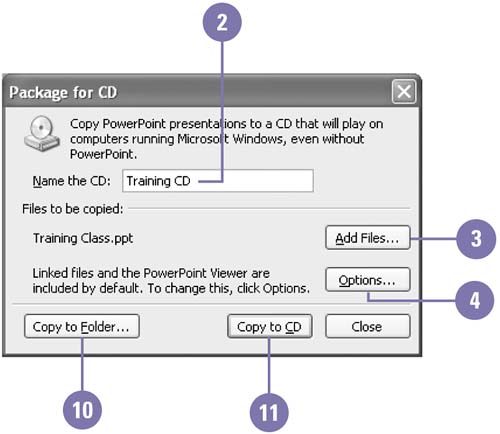 2

Package for CD

Copy PowerPoint presentations to a CD that will play on computers running Microsoft Windows, even without PowerPoint.

Name the CD: Training CD

Files to be copied:

Training Class.ppt

Add Files...

3

Linked files and the PowerPoint Viewer are included by default. To change this, click Options.

Options...

4

Copy to Folder...

Copy to CD

Close

10

11