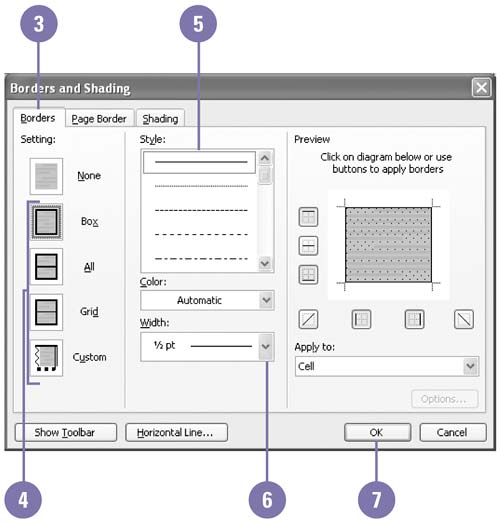 3

5

Borders and Shading

Borders

Page Border

Shading

Setting:

None

Box

All

Grid

Custom

Style:

Color:

Automatic

Width:

½ pt

Preview

Click on diagram below or use buttons to apply borders

Apply to:

Cell

Options...

Show Toolbar

Horizontal Line...

OK

Cancel

4

6

7