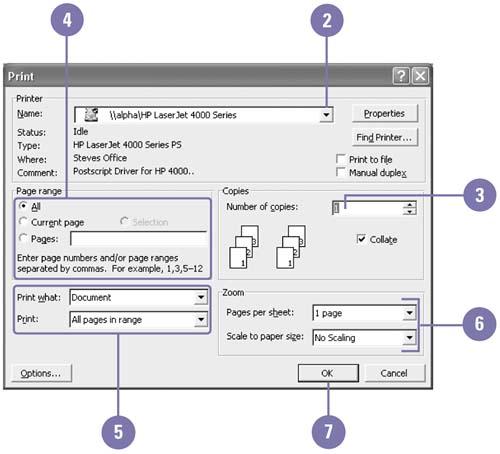 4

2

Print

?

Printer

Name: \\alpha\HP LaserJet 4000 Series

Properties

Status: Idle

Type: HP LaserJet 4000 Series PS

Where: Steves Office

Comment: Postscript Driver for HP 4000..

Find Printer...

Print to file

Manual duplex

Page range

All

Current page

Selection

Pages:

Enter page numbers and/or page ranges separated by commas. For example, 1,3,5–12

Copies

Number of copies: 1

3

3 2 1 3 2 1

Collate

Print what: Document

Print: All pages in range

Zoom

Pages per sheet: 1 page

Scale to paper size: No Scaling

6

Options...

OK

Cancel

5

7