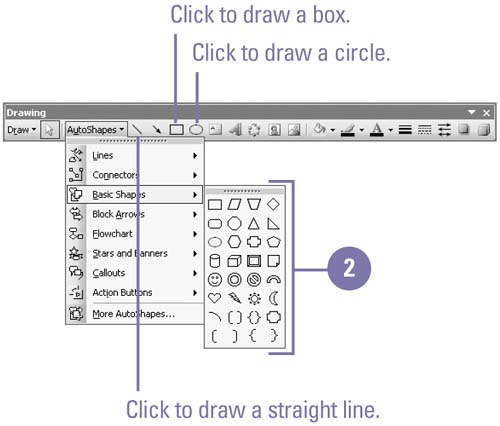 Click to draw a box.

Click to draw a circle.

Drawing

Draw

AutoShapes

Lines

Connectors

Basic Shapes

Block Arrows

Flowchart

Stars and Banners

Callouts

Action Buttons

More AutoShapes...

2

Click to draw a straight line.