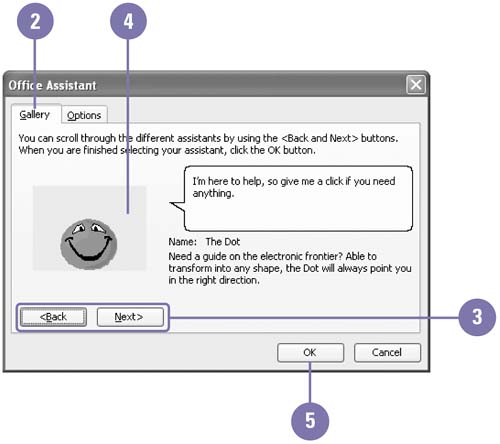 2

4

Office Assistant

Gallery

Options

You can scroll through the different assistants by using the <Back and Next> buttons. When you are finished selecting your assistant, click the OK button.

I'm here to help, so give me a click if you need anything.

Name: The Dot

Need a guide on the electronic frontier? Able to transform into any shape, the Dot will always point you in the right direction.

<Back

Next>

3

OK

Cancel

5