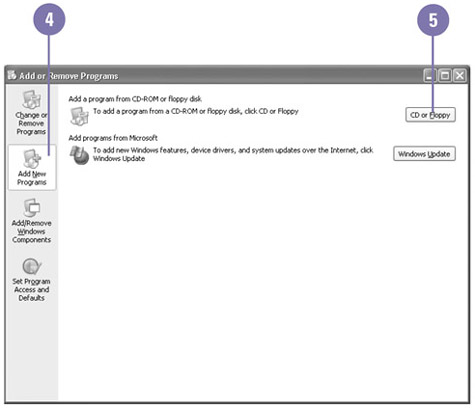 4

5

Add or Remove Programs

Change or Remove Programs

Add New Programs

Add/Remove Windows Components

Set Program Access and Defaults

Add a program from CD-ROM or floppy disk

To add a program from a CD-ROM or floppy disk, click CD or Floppy

CD or Floppy

Add programs from Microsoft

To add new Windows features, device drivers, and system updates over the Internet, click Windows Update

Windows Update