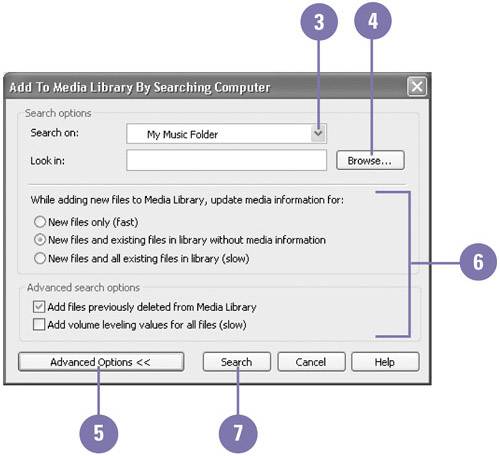 3
4
Add To Media Library By Searching Computer
Search options
Search on: My Music Folder
Look in:
Browse...
While adding new files to Media Library, update media information for:
New files only (fast)
New files and existing files in library without media information
New files and all existing files in library (slow)
6
Advanced search options
Add files previously deleted from Media Library
Add volume leveling values for all files (slow)
Advanced Options <<
Search
Cancel
Help
5
7