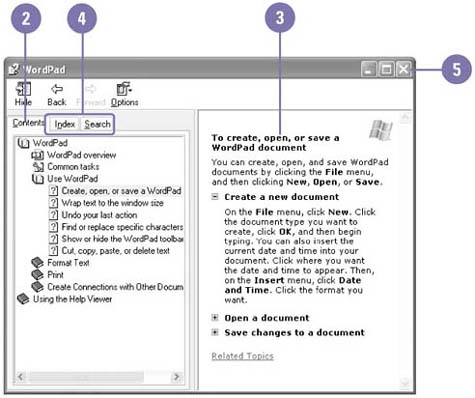 2
4
3
5

WordPad

Hide
Back
Forward
Options

Contents
Index
Search

WordPad
WordPad overview
Common tasks
Use WordPad
Create, open, or save a WordPad
Wrap text to the window size
Undo your last action
Find or replace specific characters
Show or hide the WordPad toolbar
Cut, copy, paste, or delete text
Format Text
Print
Create Connections with Other Docum
Using the Help Viewer

To create, open, or save a WordPad document

You can create, open, and save WordPad documents by clicking the File menu, and then clicking New, Open, or Save.

Create a new document

On the File menu, click New. Click the document type you want to create, click OK, and then begin typing. You can also insert the current date and time into your document. Click where you want the date and time to appear. Then, on the Insert menu, click Date and Time. Click the format you want.

Open a document

Save changes to a document

Related Topics