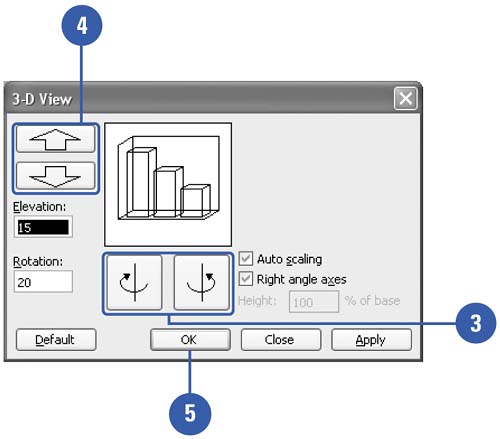 4

3-D View

Elevation:
15

Rotation:
20

Auto scaling
Right angle axes
Height: 100 % of base

3

Default
OK
Close
Apply

5