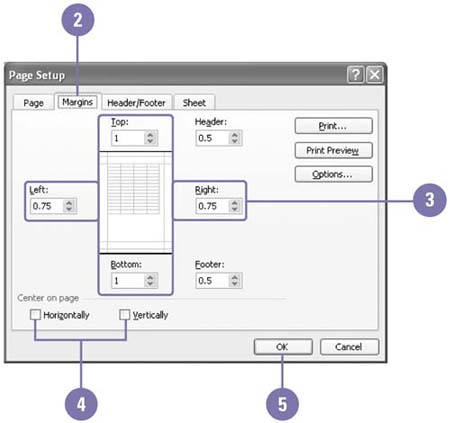 2

Page Setup

?

Page
Margins
Header/Footer
Sheet

Top:
1

Header:
0.5

Print...

Print Preview

Options...

Left:
0.75

Right:
0.75

3

Bottom:
1

Footer:
0.5

Center on page

Horizontally
Vertically

OK
Cancel

4

5